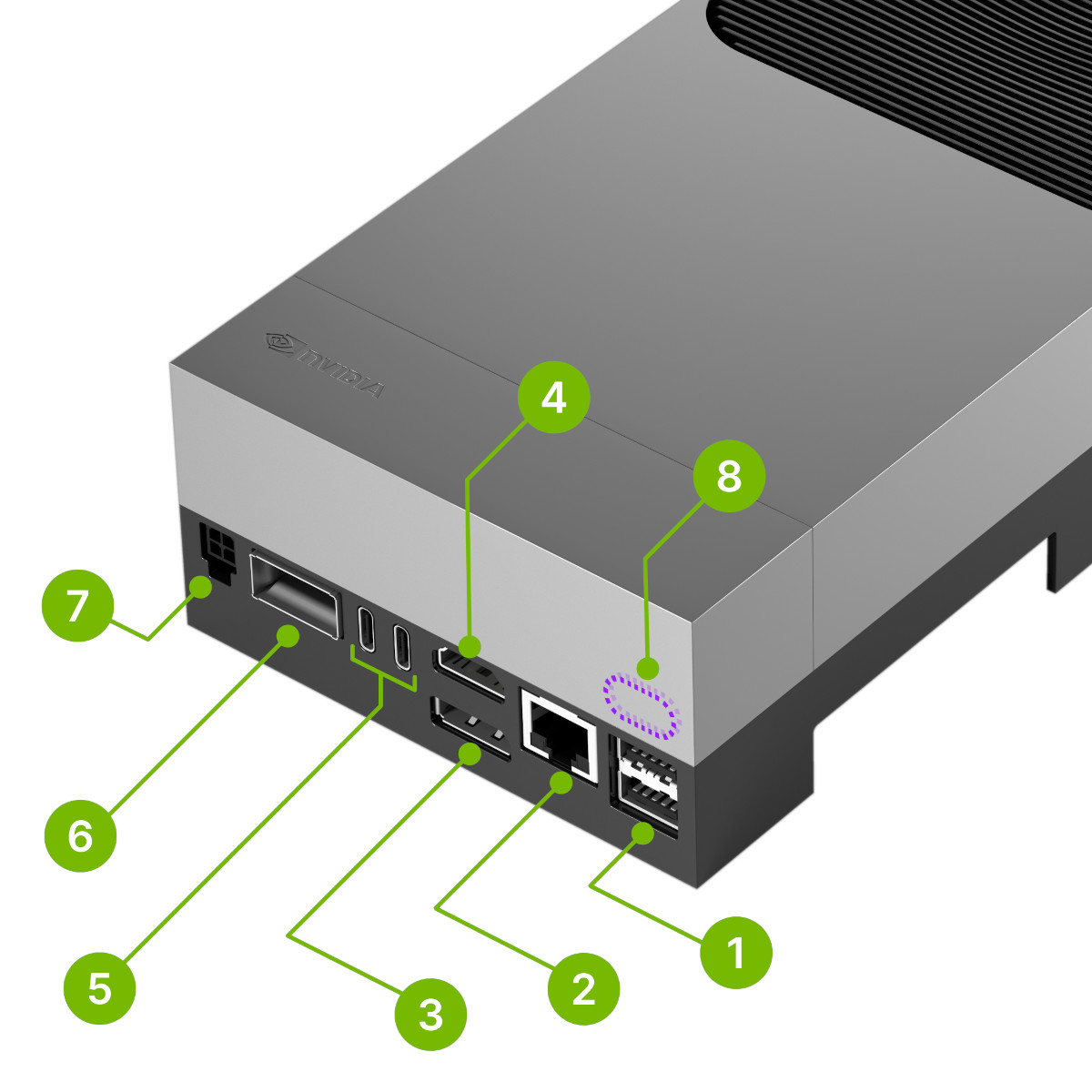 NVIDIA
4
8
7
6
5
3
2
1